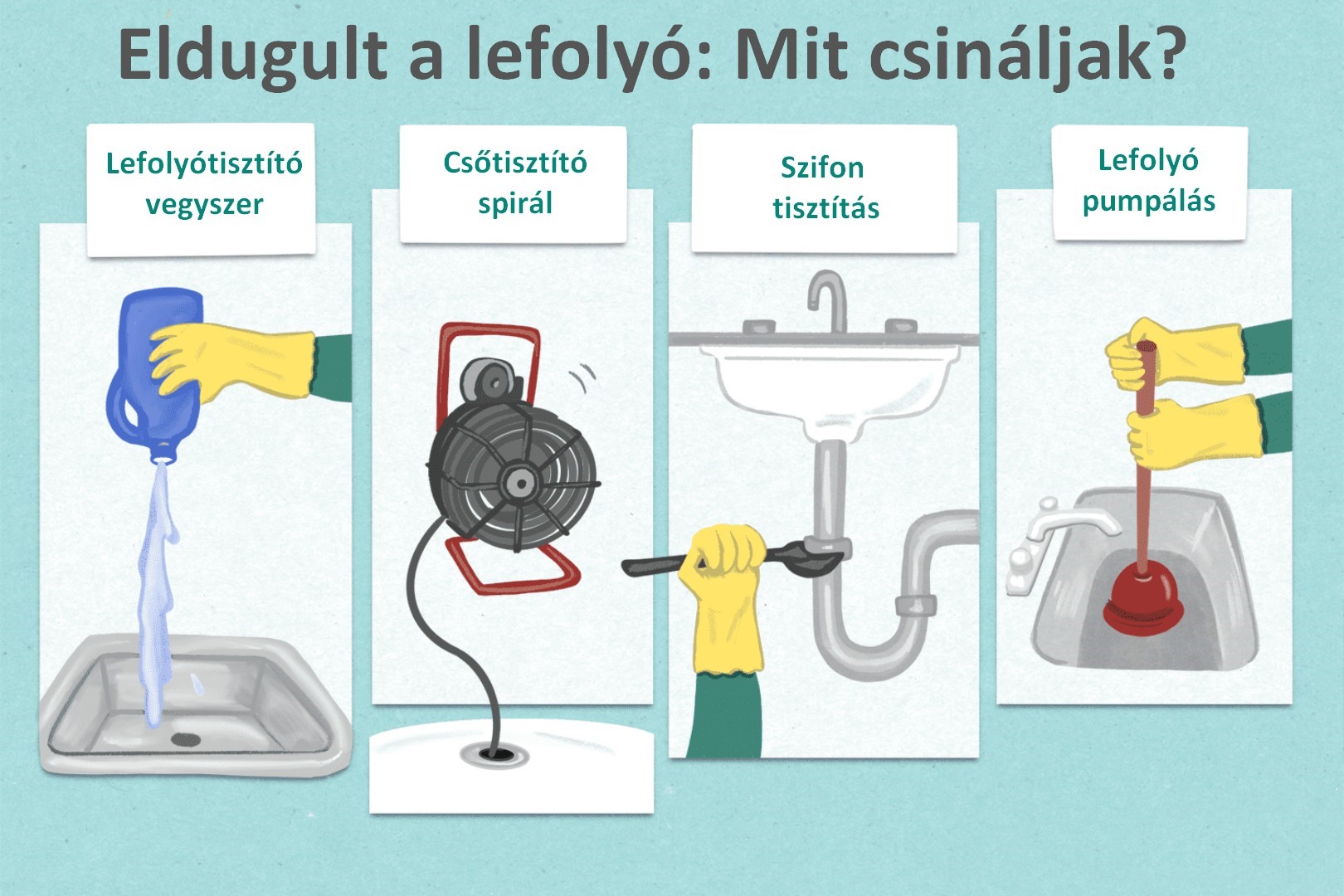 Eldugult a lefolyó: Mit csináljak?

Lefolyótisztító vegyszer

Csőtisztító spirál

Szifon tisztítás

Lefolyó pumpálás